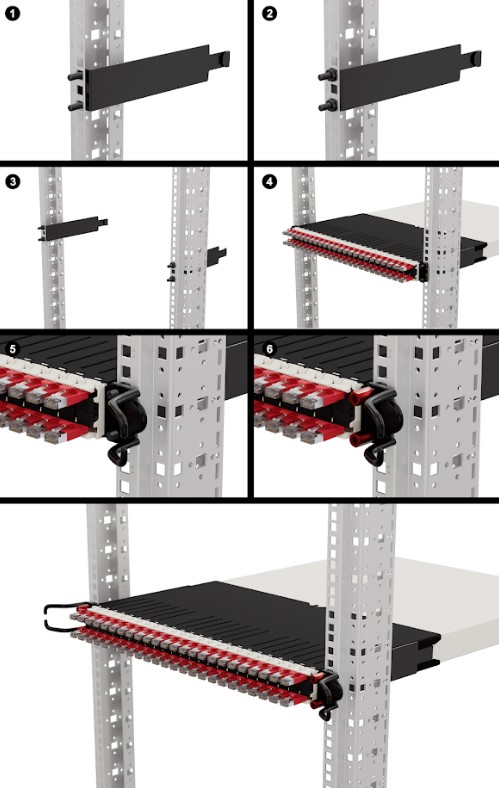 1

2

3

4

5

6